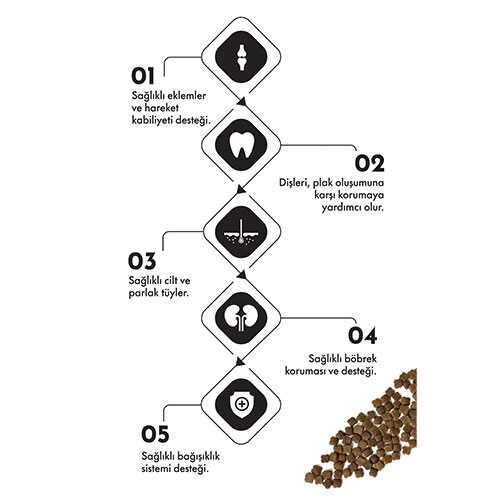 01
Sağlıklı eklemler ve hareket kabiliyeti desteği.

02
Dişleri, plak oluşumuna karşı korumaya yardımcı olur.

03
Sağlıklı cilt ve parlak tüyler.

04
Sağlıklı böbrek koruması ve desteği.

05
Sağlıklı bağışıklık sistemi desteği.