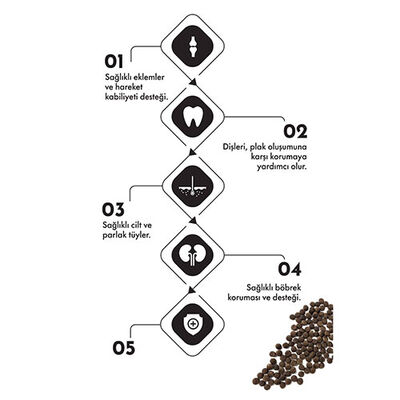 01
Sağlıklı eklemler ve hareket kabiliyeti desteği.

02
Dişleri, plak oluşumuna karşı korumaya yardımcı olur.

03
Sağlıklı cilt ve parlak tüyler.

04
Sağlıklı böbrek koruması ve desteği.

05